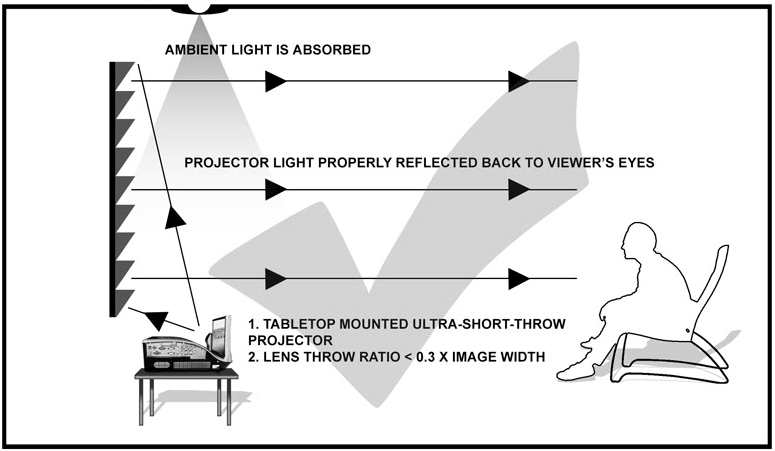 AMBIENT LIGHT IS ABSORBED

PROJECTOR LIGHT PROPERLY REFLECTED BACK TO VIEWER'S EYES

1. TABLETOP MOUNTED ULTRA-SHORT-THROW PROJECTOR
2. LENS THROW RATIO < 0.3 X IMAGE WIDTH